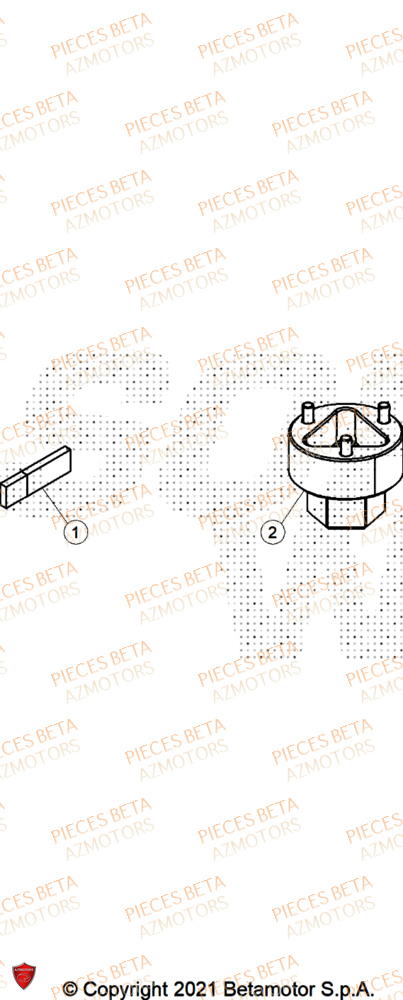 PIECES BETA
AZMOTORS

1

2

© Copyright 2021 Betamotor S.p.A.