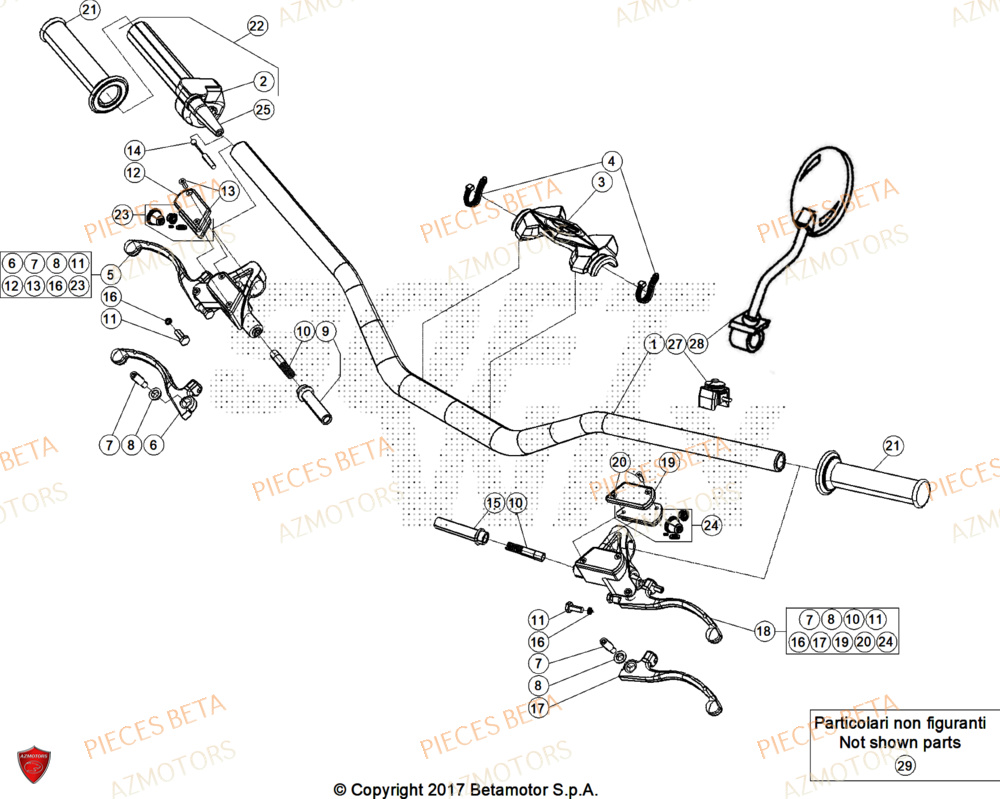 21
22
2
25
14
12
13
23
6 7 8 11
12 13 16 23
5
16
11
10 9
7 8 6
4
3
1
27 28
21
20 19
24
15 10
11
16
7
8
17
18
7 8 10 11
16 17 19 20 24
Particolari non figuranti
Not shown parts
29
PIECES BETA
AZMOTORS
AZMOTORS
© Copyright 2017 Betamotor S.p.A.