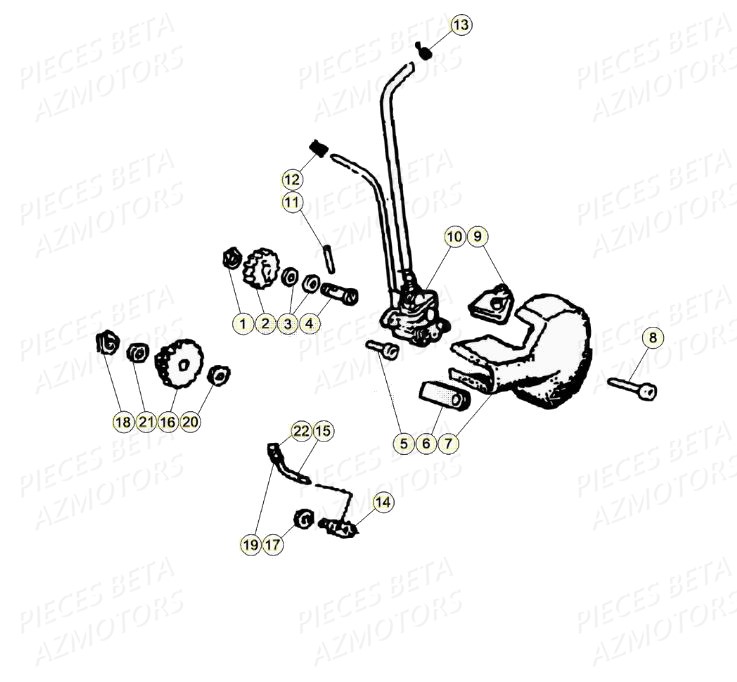 PIECES BETA
AZMOTORS

13

12

11

10 9

1 2 3 4

8

18 21 16 20

5 6 7

22 15

14

19 17