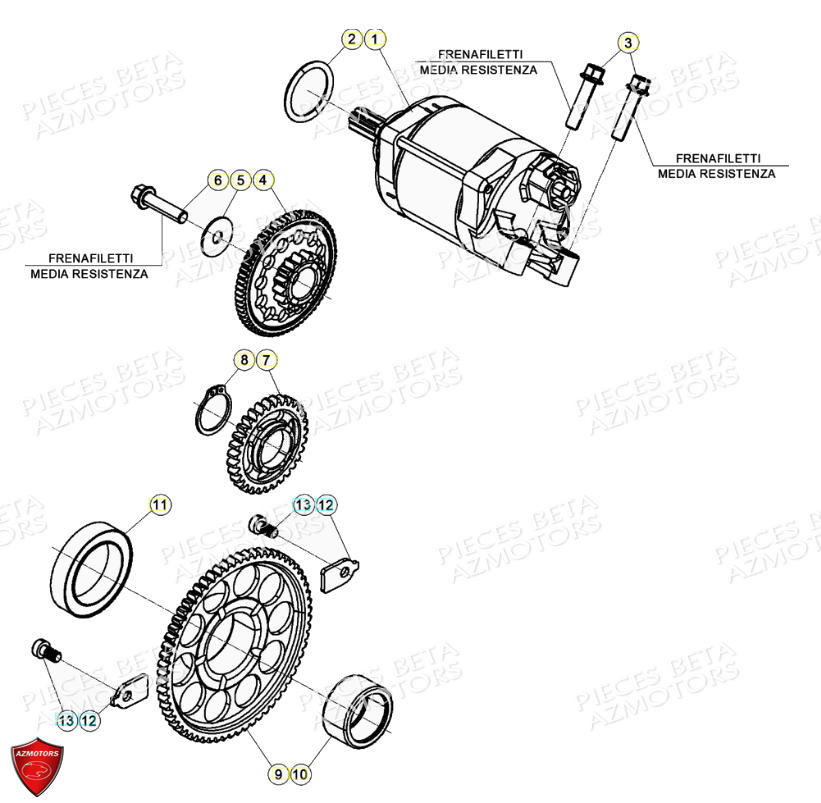 2 1

FRENAFILETTI
MEDIA RESISTENZA

3

FRENAFILETTI
MEDIA RESISTENZA

6 5 4

FRENAFILETTI
MEDIA RESISTENZA

8 7

11

13 12

13 12

9 10

PIECES BETA
AZMOTORS

AZMOTORS