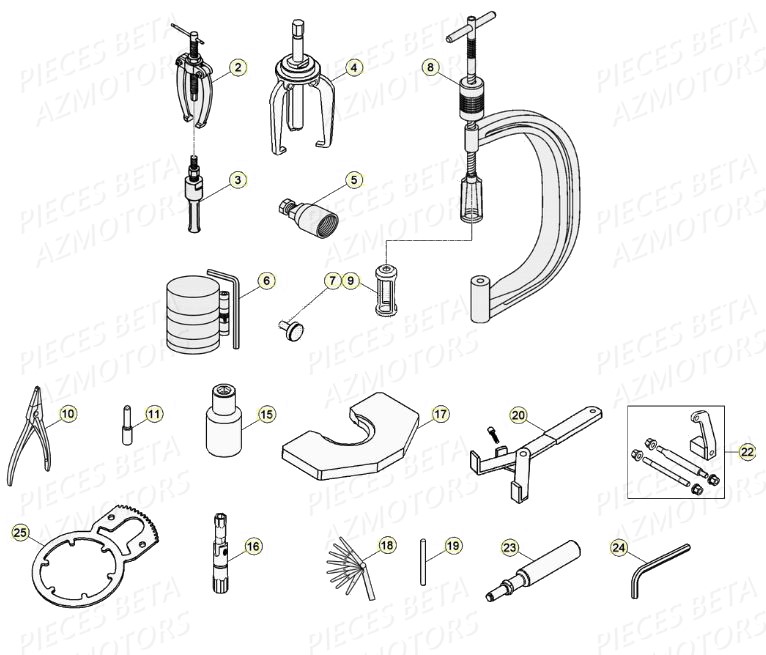 PIECES BETA
AZMOTORS

2
4
8
3
5
6
7
9
10
11
15
17
20
22
25
16
18
19
23
24