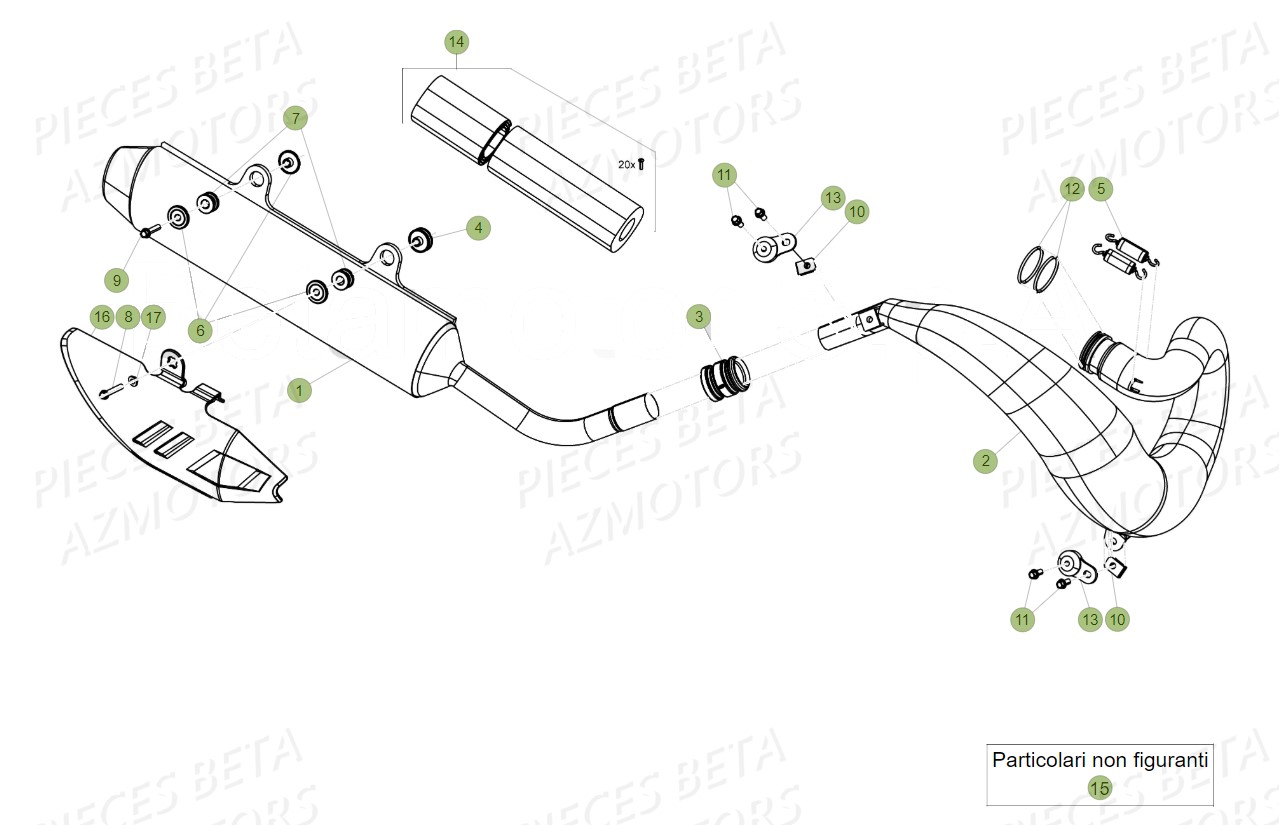 PIECES BETA
AZMOTORS

14

20x

7

11

13

10

12

5

4

9

16

8

17

6

3

1

2

11

13

10

Particolari non figuranti

15