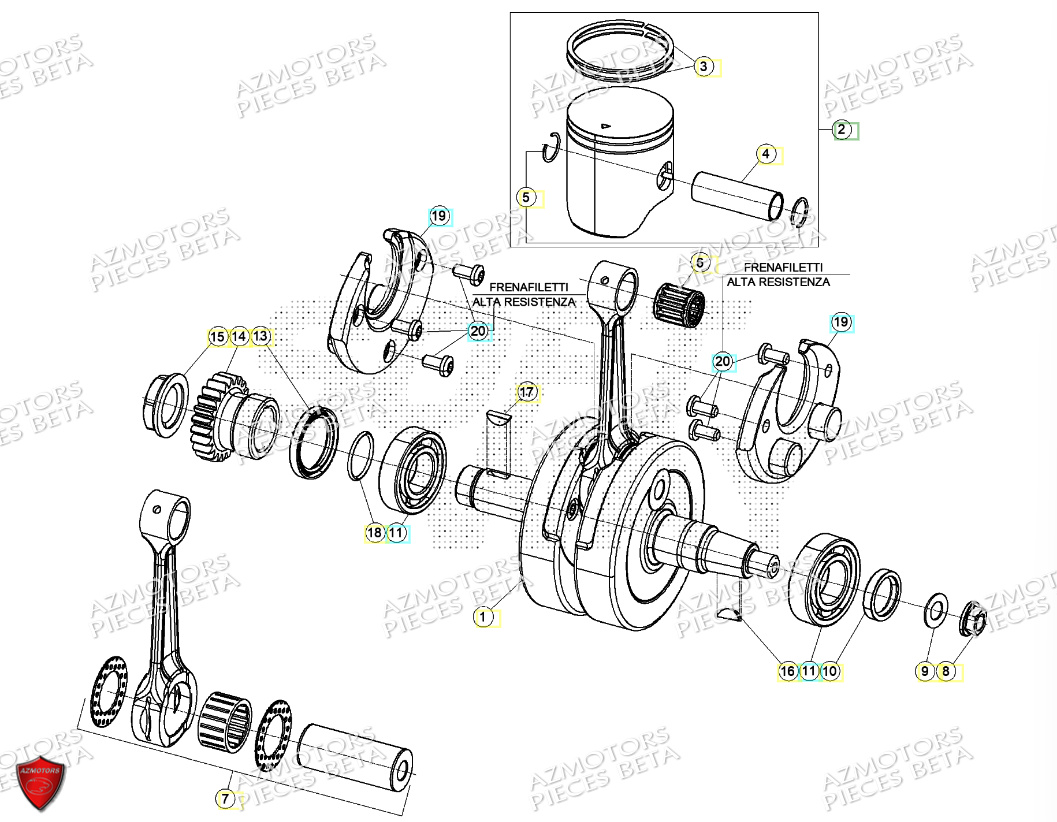 AZMOTORS PIECES BETA

3
2
4
5
19
6
FRENAFILETTI ALTA RESISTENZA
FRENAFILETTI ALTA RESISTENZA
20
19
15 14 13
20
17
18 11
1
16 11 10
9 8
7

AZMOTORS