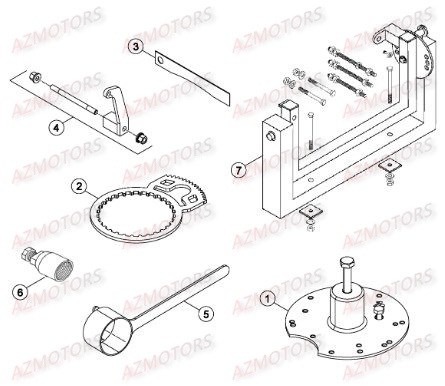 AZMOTORS

3

4

7

2

6

5

1