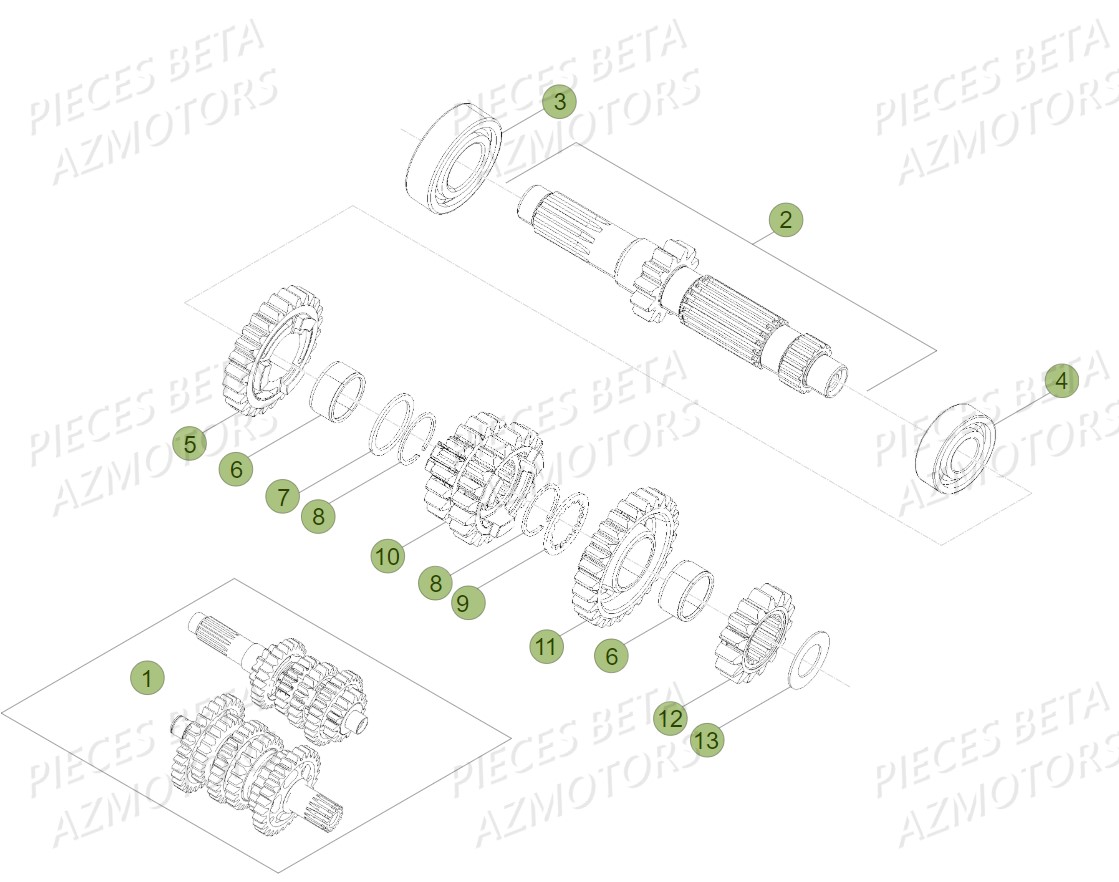 PIECES BETA
AZMOTORS

PIECES BETA
AZMOTORS

PIECES BETA
AZMOTORS

3
2
4
5
6
7
8
10
8
9
11
6
12
13
1

PIECES BETA
AZMOTORS

PIECES BETA
AZMOTORS

PIECES BETA
AZMOTORS

PIECES BETA
AZMOTORS

PIECES BETA
AZMOTORS

PIECES BETA
AZMOTORS