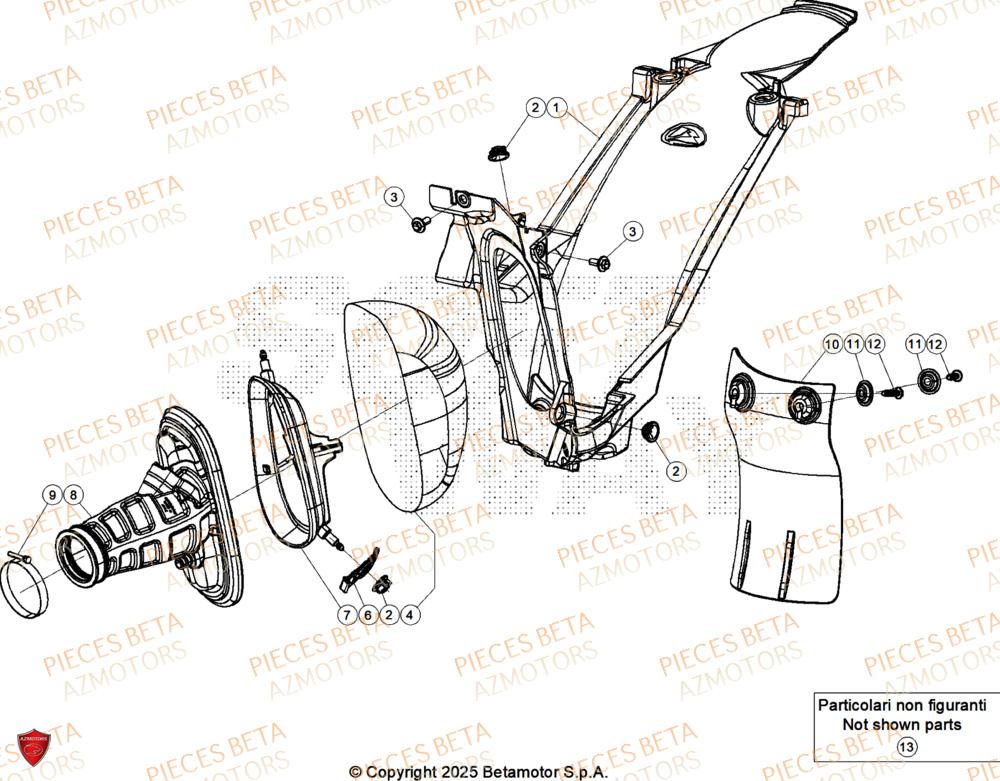 PIECES BETA
AZMOTORS

2 1
3
3
10 11 12 11 12
2
9 8
7 6 2 4

Particolari non figuranti
Not shown parts
13

AZMOTORS

© Copyright 2025 Betamotor S.p.A.