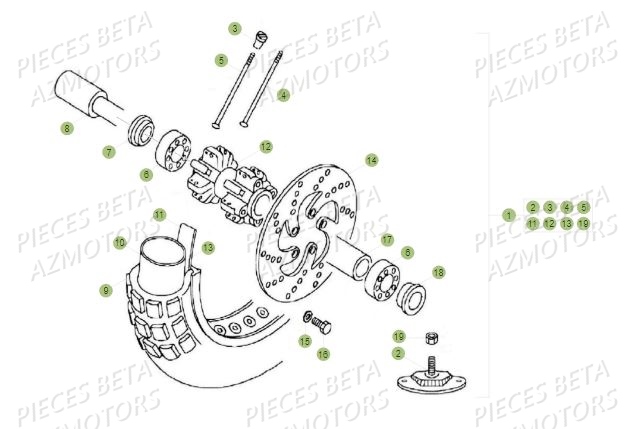 PIECES BETA
AZMOTORS

PIECES BETA
AZMOTORS

PIECES BETA
AZMOTORS

3
5
4
8
7
6
12
14
11
10
13
9
17
6
18
15
16
19
2

1
2 3 4 5
11 12 13 19

PIECES BETA
AZMOTORS

PIECES BETA
AZMOTORS

PIECES BETA
AZMOTORS

PIECES BETA
AZMOTORS

PIECES BETA
AZMOTORS

PIECES BETA
AZMOTORS