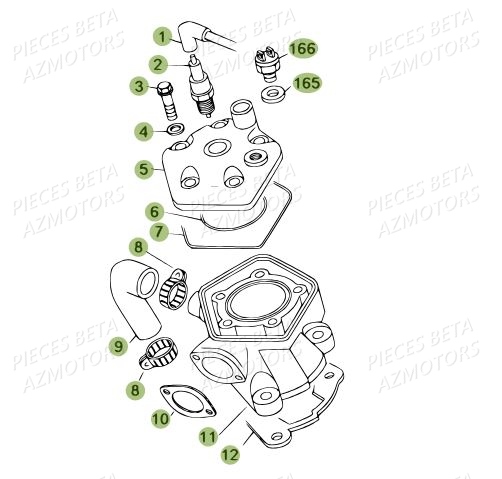 PIECES BETA
AZMOTORS

PIECES BETA
AZMOTORS

PIECES BETA
AZMOTORS

1
2
166
3
165
4
5

PIECES BETA
AZMOTORS

PIECES BETA
AZMOTORS

PIECES BETA
AZMOTORS

6
7
8
9

PIECES BETA
AZMOTORS

PIECES BETA
AZMOTORS

PIECES BETA
AZMOTORS

8
10
11
12