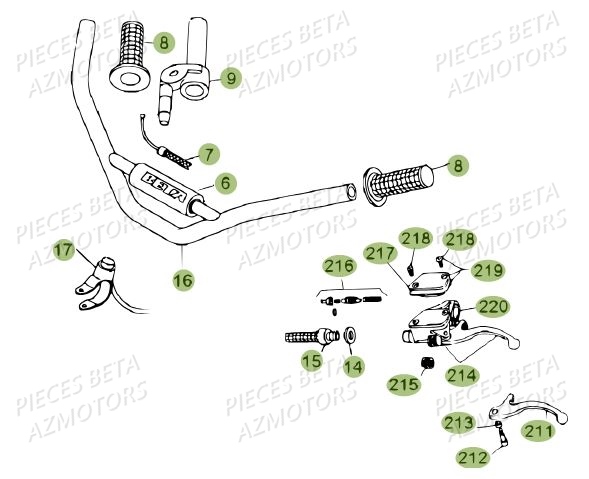 PIECES BETA
AZMOTORS
PIECES BETA
AZMOTORS
PIECES BETA
AZMOTORS

8
9
7
BETA
6
8

PIECES BETA
AZMOTORS
PIECES BETA
AZMOTORS
PIECES BETA
AZMOTORS

17
16
218
218
217
219
216
220
15
14
215
214

PIECES BETA
AZMOTORS
PIECES BETA
AZMOTORS
PIECES BETA
AZMOTORS

213
211
212