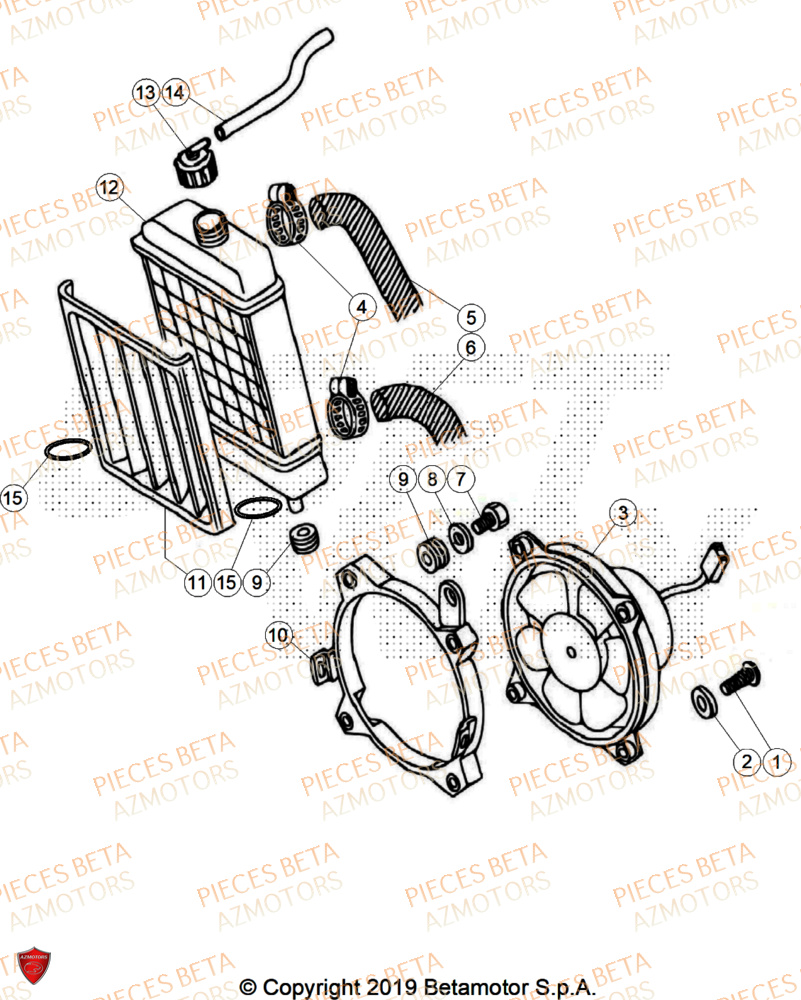 PIECES BETA
AZMOTORS

13 14

12

4

5

6

9 8 7

3

15

11 15 9

10

2 1

AZMOTORS

© Copyright 2019 Betamotor S.p.A.