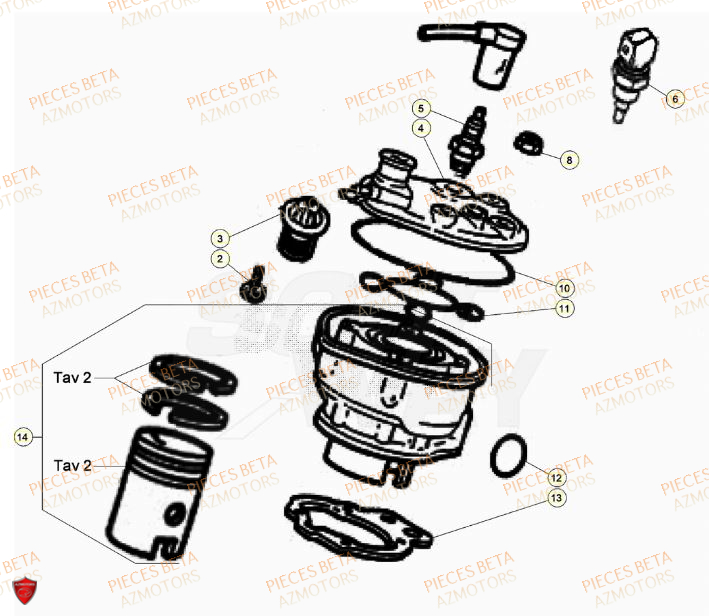 PIECES BETA
AZMOTORS

6
5
4
8
3
2
10
11
Tav 2
14
Tav 2
12
13