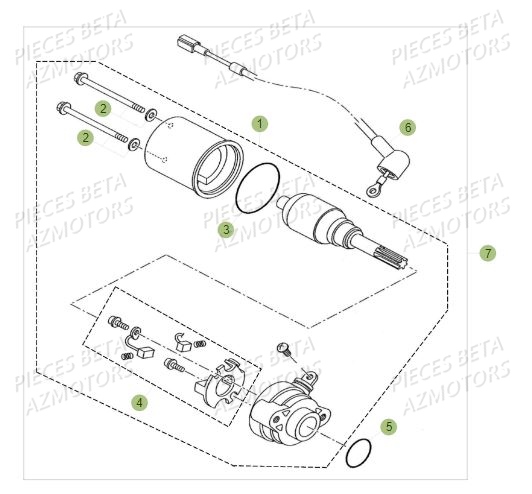 PIECES BETA
AZMOTORS

PIECES BETA
AZMOTORS

PIECES BETA
AZMOTORS

2

2

1

6

PIECES BETA
AZMOTORS

PIECES BETA
AZMOTORS

PIECES BETA
AZMOTORS

3

7

PIECES BETA
AZMOTORS

PIECES BETA
AZMOTORS

PIECES BETA
AZMOTORS

4

5