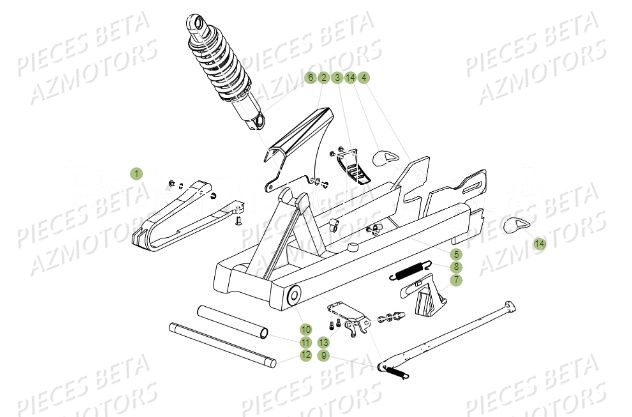 PIECES BETA AZMOTORS

PIECES BETA AZMOTORS

PIECES BETA AZMOTORS

6 2 3 14 4

1

PIECES BETA AZMOTORS

PIECES BETA AZMOTORS

PIECES BETA AZMOTORS

14

5

8

7

10

11 13

12 9

PIECES BETA AZMOTORS

PIECES BETA AZMOTORS

PIECES BETA AZMOTORS