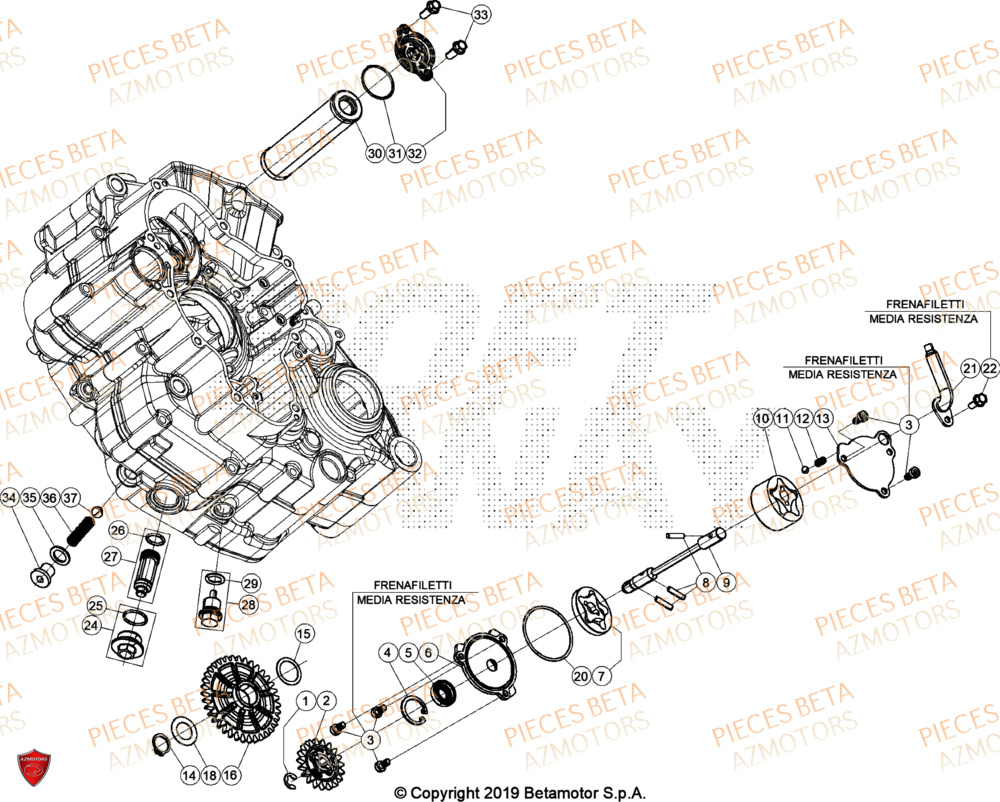 PIECES BETA
AZMOTORS

33
30 31 32

FRENAFILETTI
MEDIA RESISTENZA

FRENAFILETTI
MEDIA RESISTENZA

21 22
10 11 12 13
3

34 35 36 37
26
27
29
28
25
24

8 9

FRENAFILETTI
MEDIA RESISTENZA

15
4 5 6
20 7
1 2
3
14 18 16

AZMOTORS

© Copyright 2019 Betamotor S.p.A.