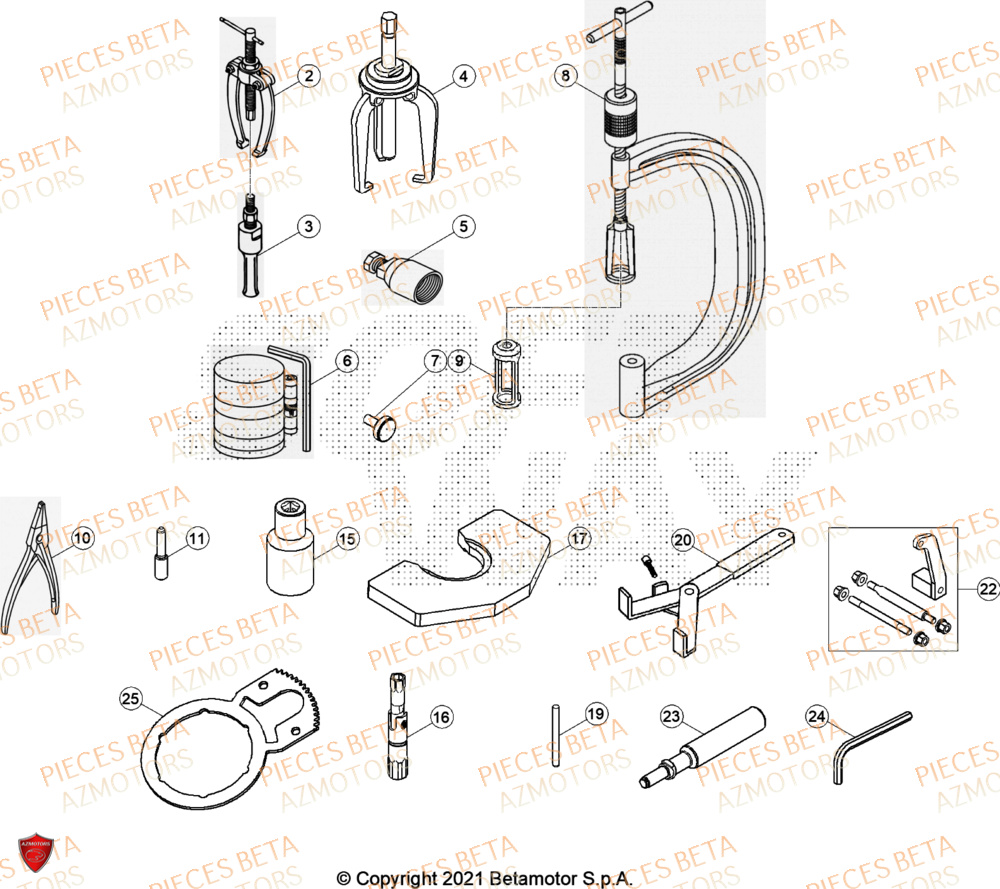 PIECES BETA
AZMOTORS

2
4
8
3
5
6
7
9
10
11
15
17
20
22
25
16
19
23
24

AZMOTORS

© Copyright 2021 Betamotor S.p.A.