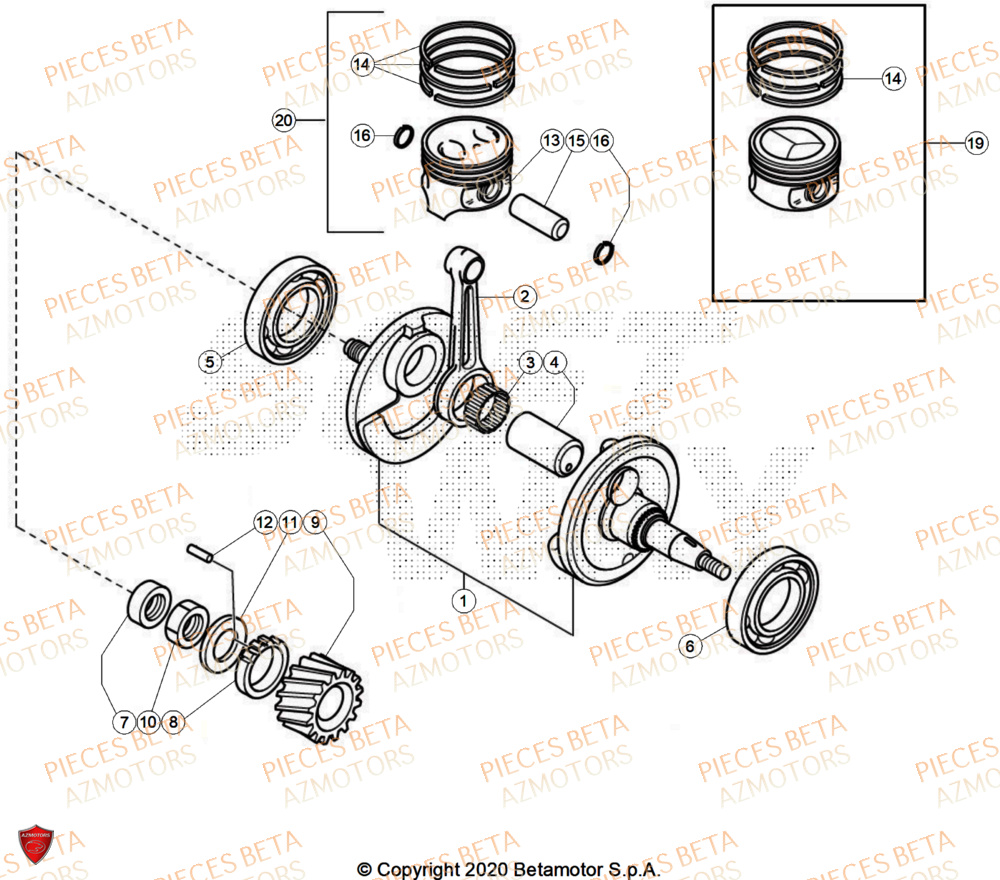 PIECES BETA
AZMOTORS

14
20
16
13 15 16
14
19
2
5
3 4
12 11 9
1
6
7 10 8

AZMOTORS

© Copyright 2020 Betamotor S.p.A.