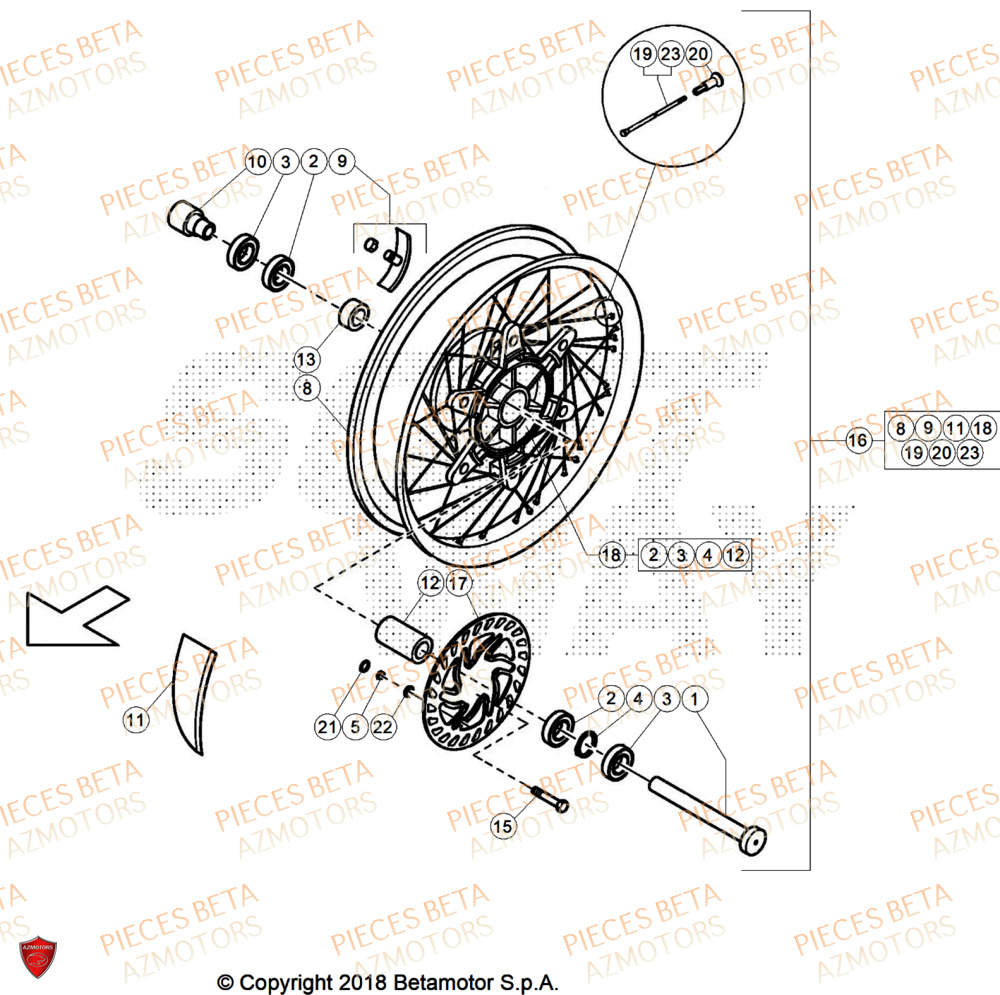 PIECES BETA
AZMOTORS

19 23 20

10 3 2 9

13

8

16 8 9 11 18 19 20 23

18 2 3 4 12

12 17

11

21 5 22

2 4 3 1

15

AZMOTORS

© Copyright 2018 Betamotor S.p.A.