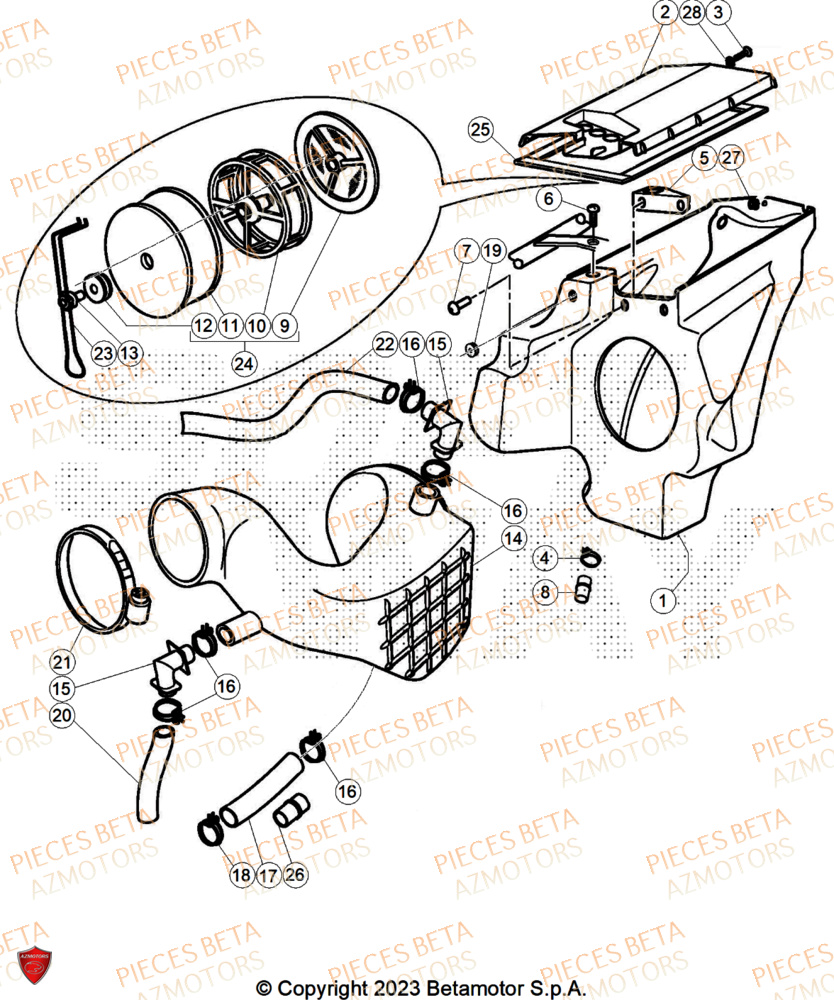 PIECES BETA
AZMOTORS

2 28 3
25
5 27
6
7 19
12 11 10 9
23 13
24
22 16 15
16
14
4
8
1
21
15
16
20
16
18 17 26

AZMOTORS

© Copyright 2023 Betamotor S.p.A.