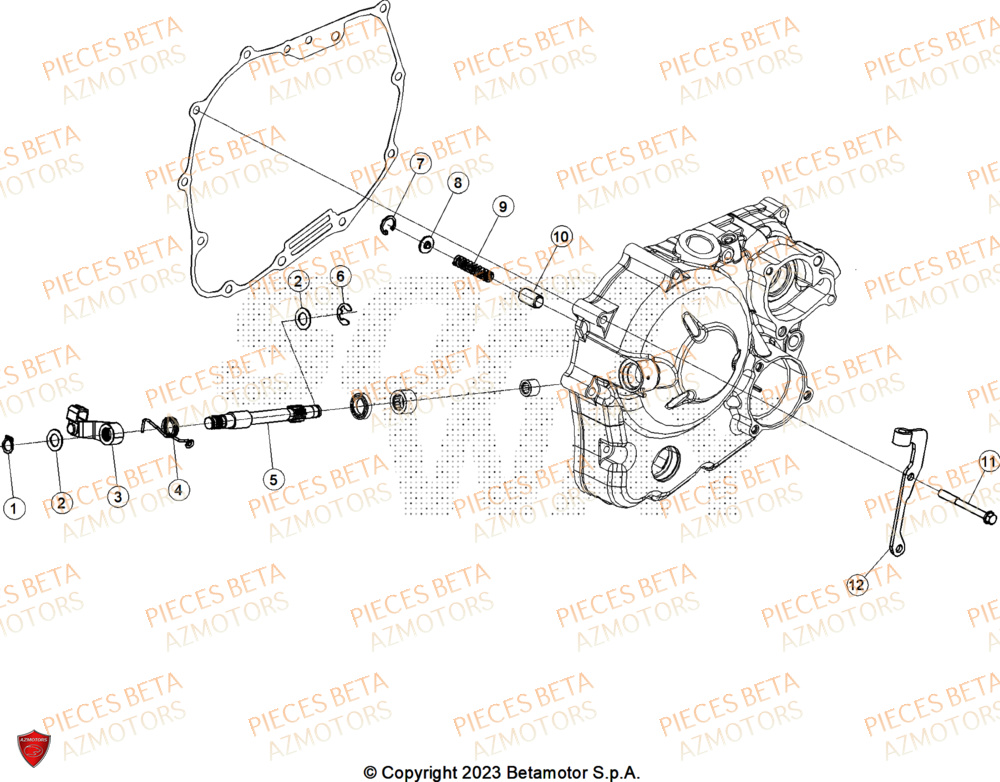 PIECES BETA
AZMOTORS

7
8
9
10
2
6
1
2
3
4
5
11
12

AZMOTORS

© Copyright 2023 Betamotor S.p.A.