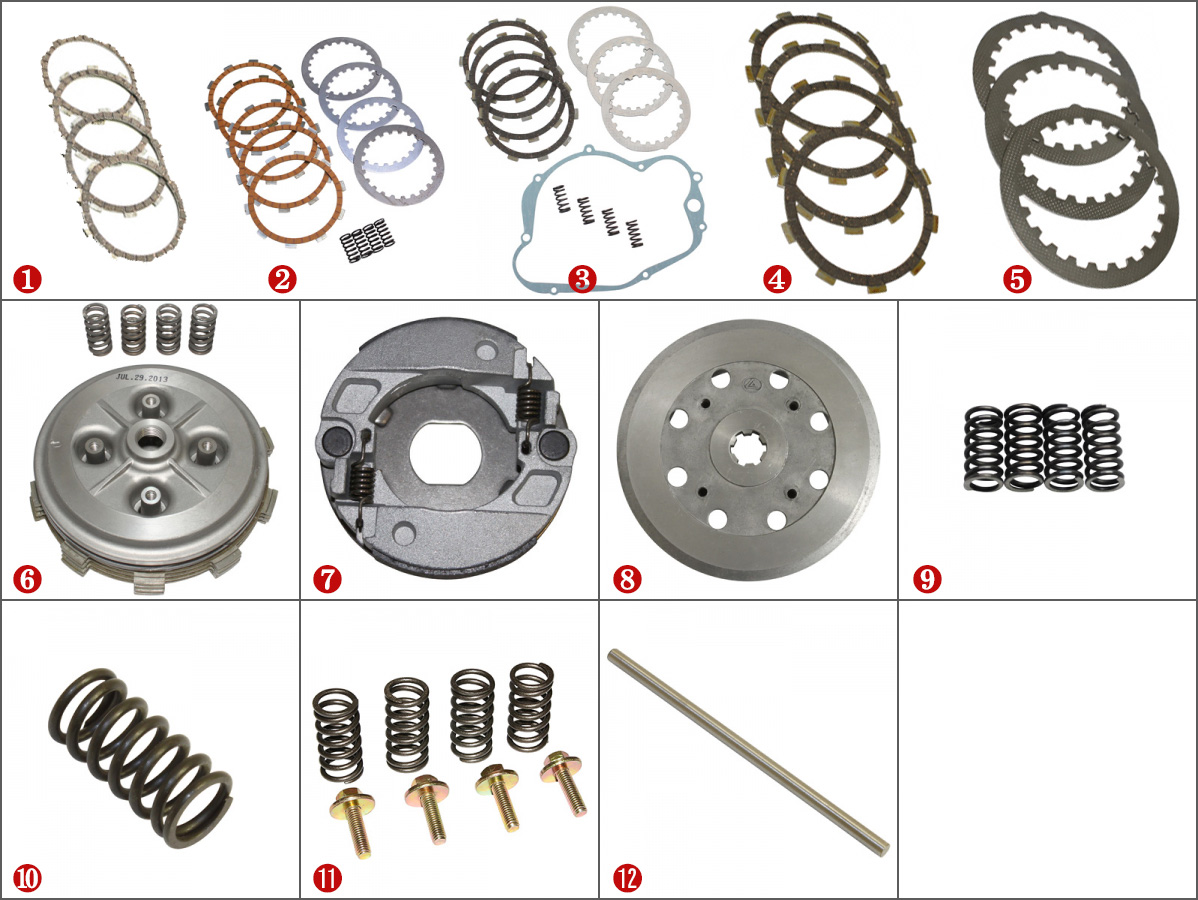 ❶ ❷ ❸ ❹ ❺

JUL.29.2013

❻ ❼ ❽ ❾

❿ ⓫ ⓬