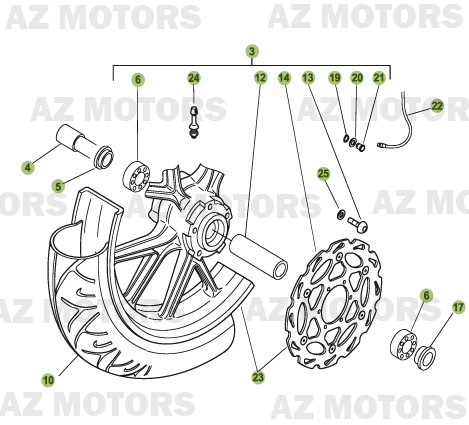 AZ MOTORS AZ MOTORS

3

6 24 12 14 13 19 20 21

AZ MOTORS AZ MOTOR

22

4

5

25

ORS AZ MOTORS AZ MO

AZ MOTORS AZ MOTORS

6 17

10

23

AZ MOTORS AZ MOTORS