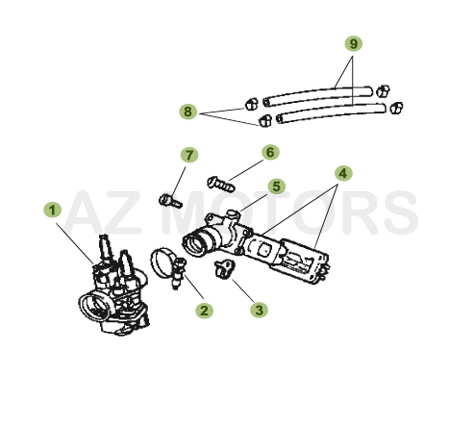 9
8
7
6
5
4
1
AZ MOTORS
2
3