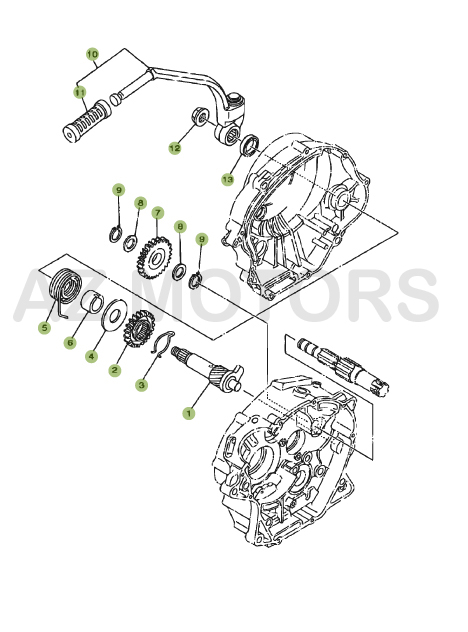 10
11
12
13
9
8
7
8
9
AZ MOTORS
5
6
4
2
3
1