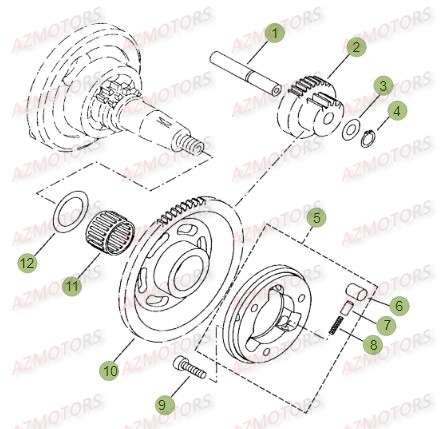 AZMOTORS

1
2
3
4
5
6
7
8
9
10
11
12